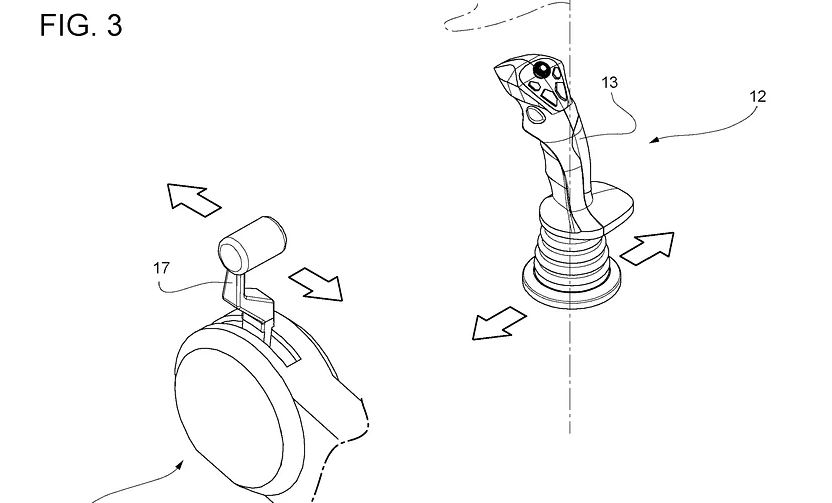 FIG. 3

13

12

17